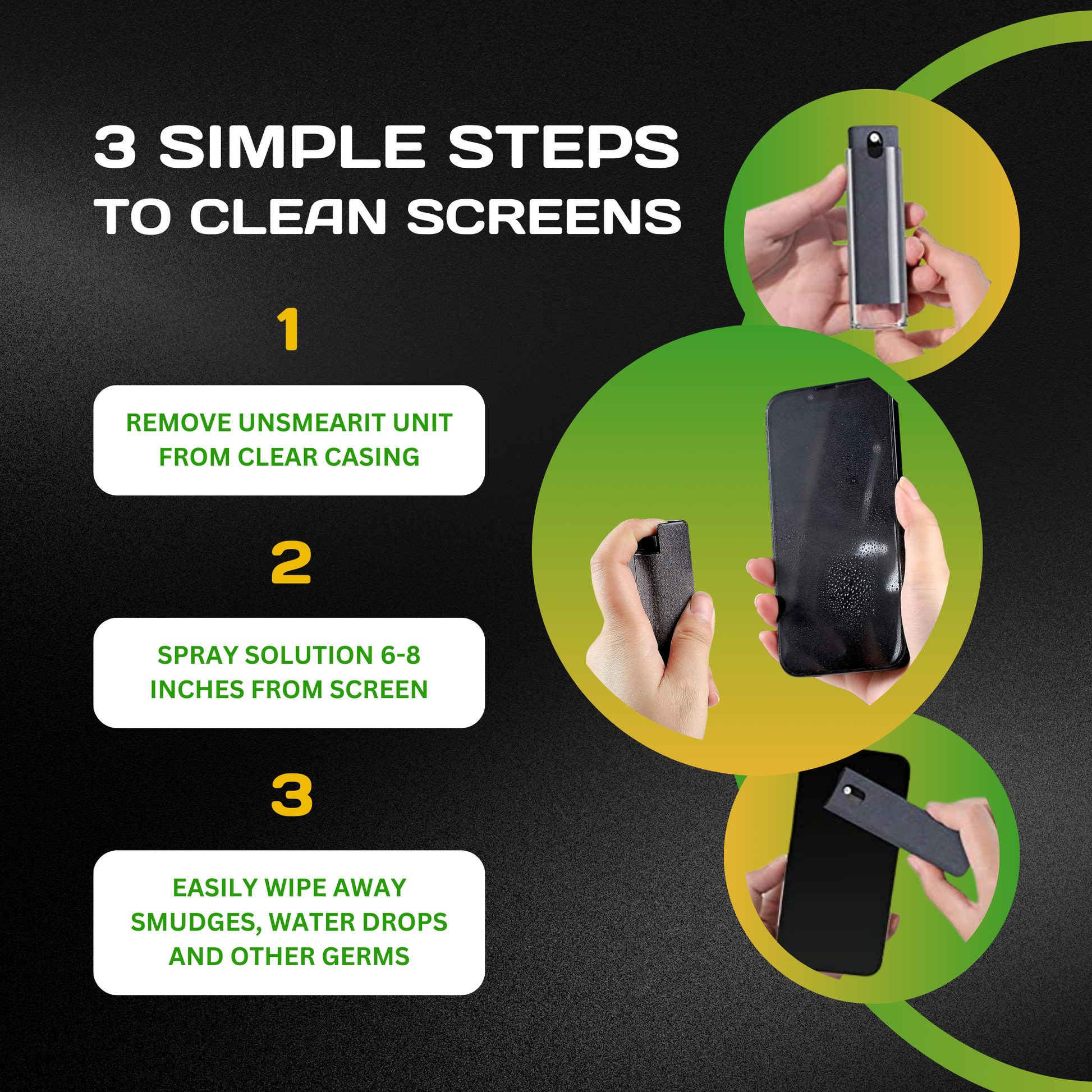 3 SIMPLE STEPS TO CLEAN SCREENS

1

REMOVE UNSMEARIT UNIT FROM CLEAR CASING

2

SPRAY SOLUTION 6-8 INCHES FROM SCREEN

3

EASILY WIPE AWAY SMUDGES, WATER DROPS AND OTHER GERMS